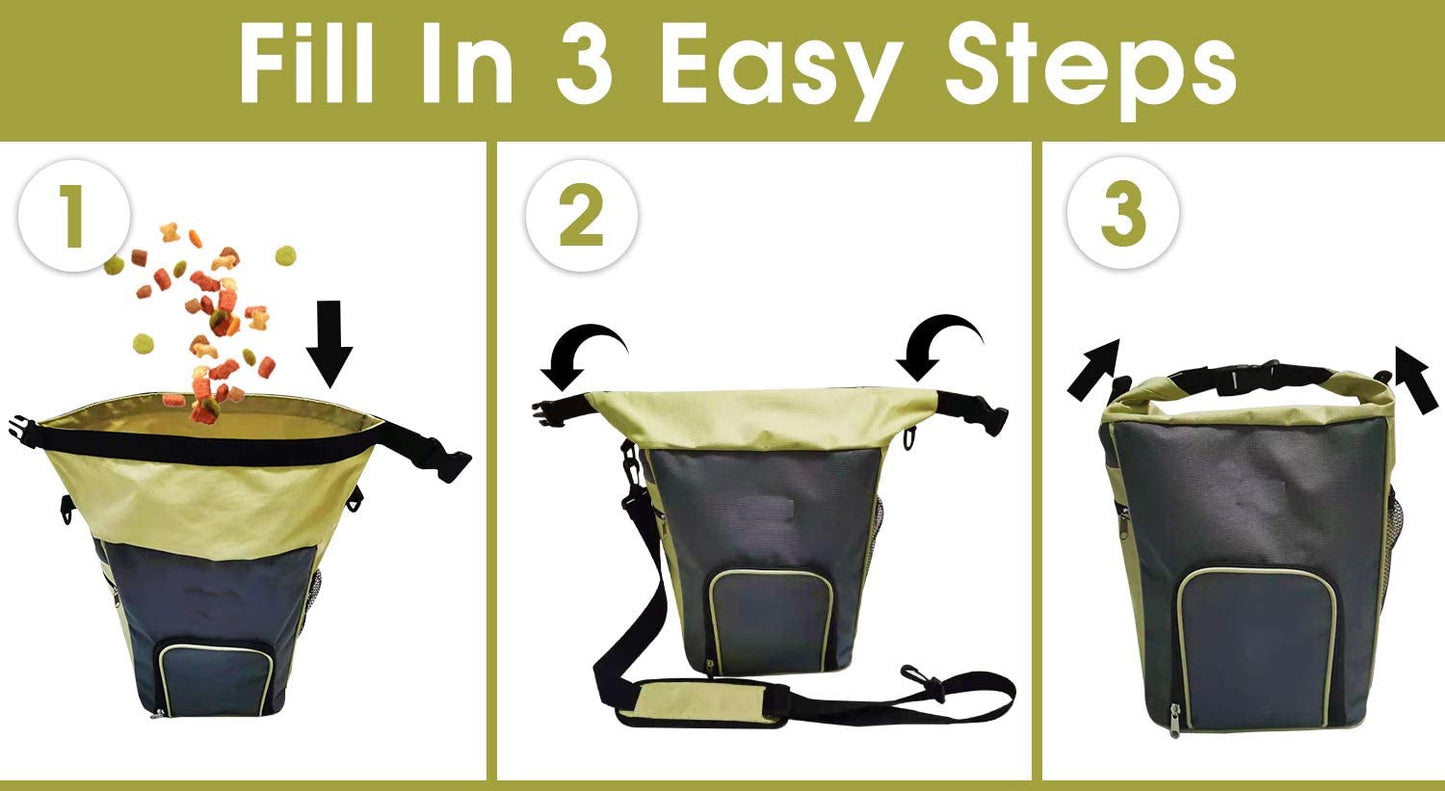 Fill In 3 Easy Steps

1

2

3